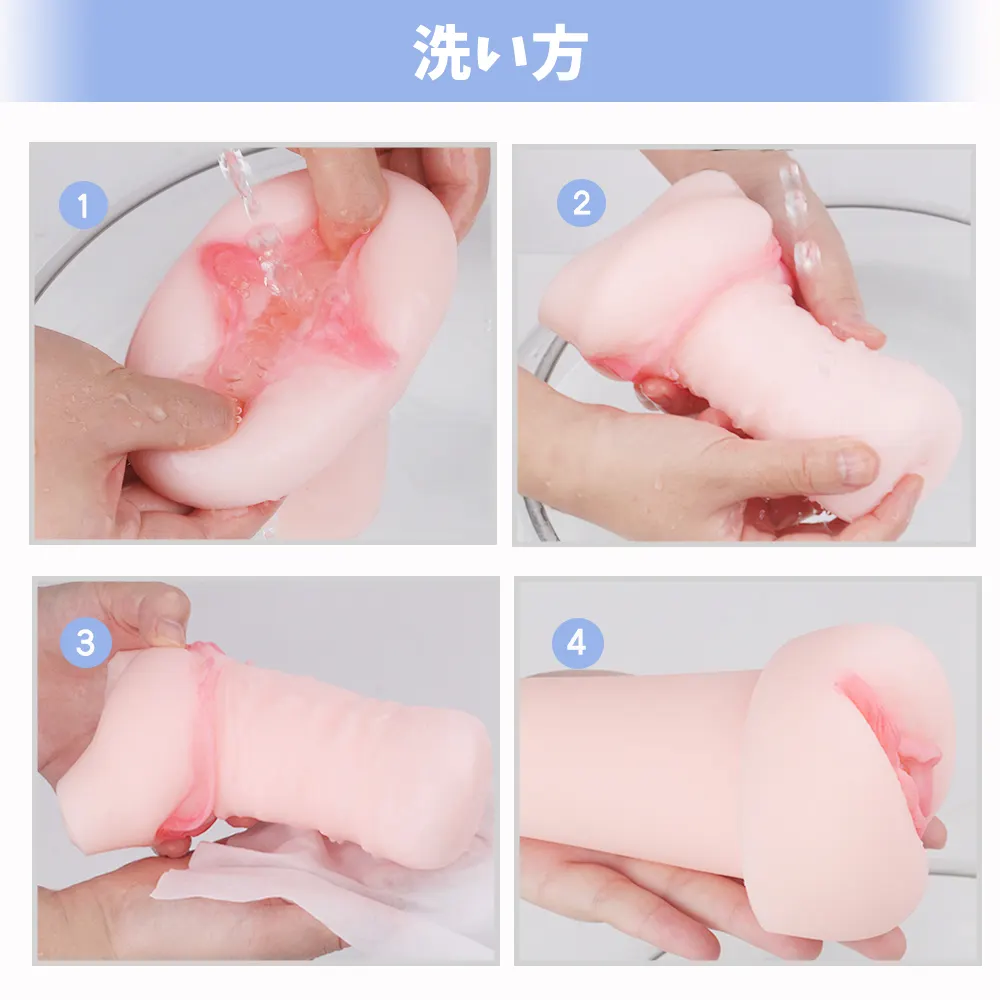 洗い方

1

2

3

4