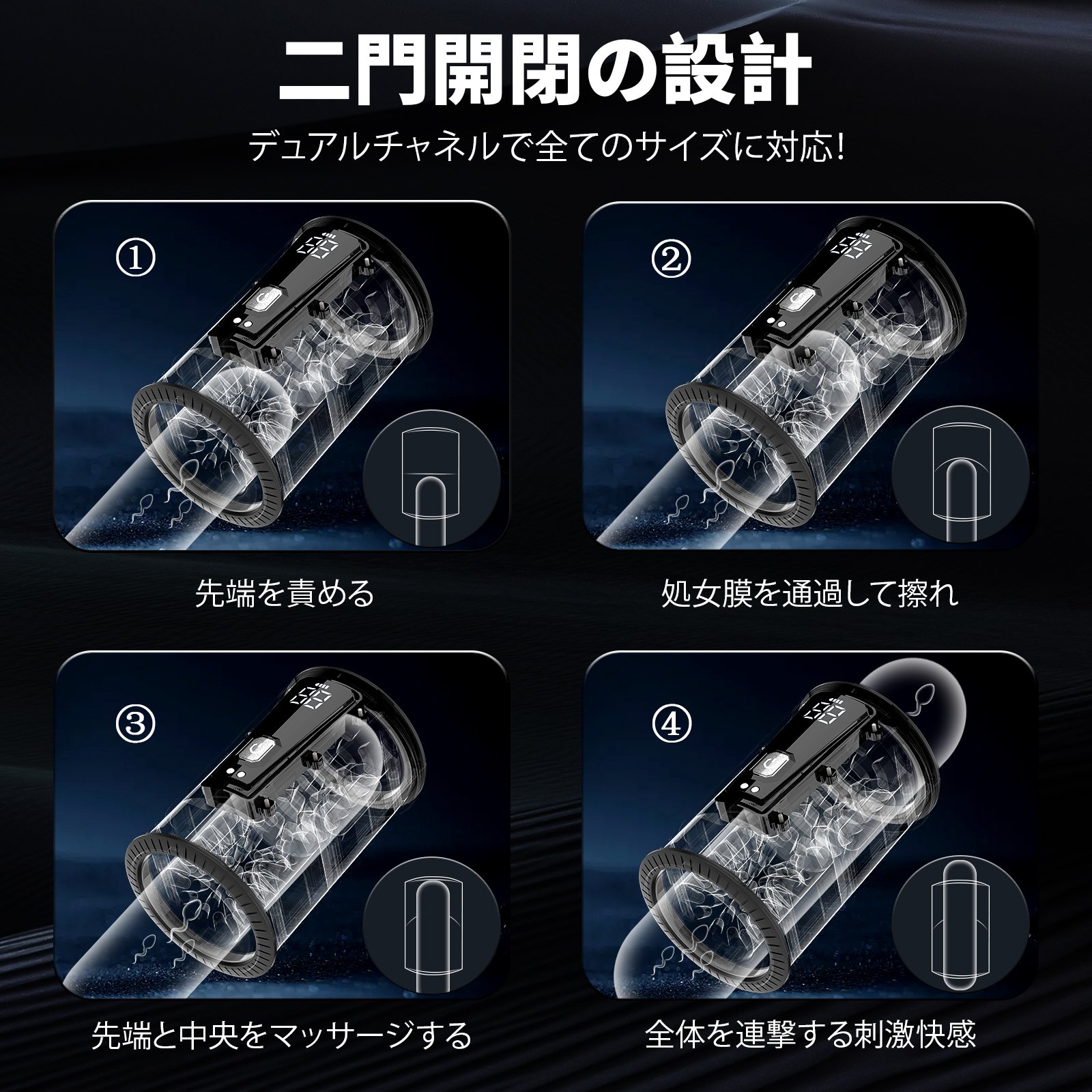 二門開閉の設計

デュアルチャネルで全てのサイズに対応!

①

先端を責める

②

処女膜を通過して擦れ

③

先端と中央をマッサージする

④

全体を連撃する刺激快感